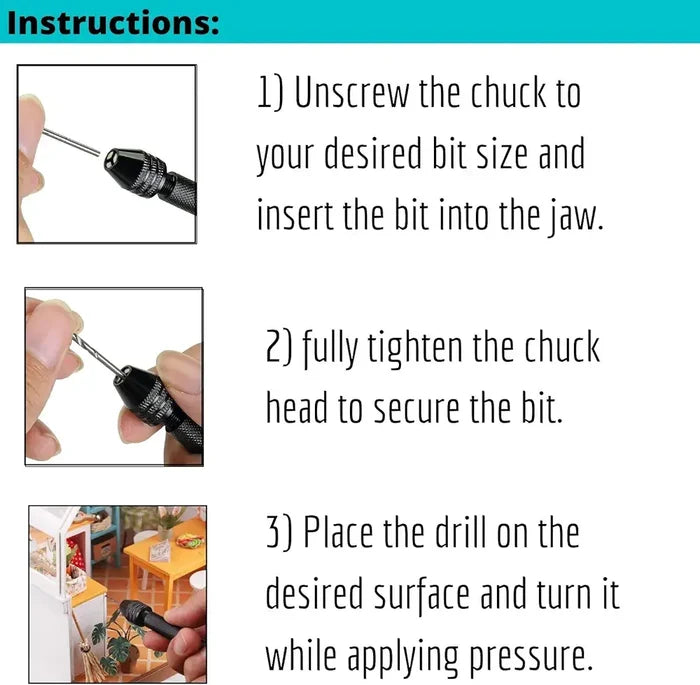 Instructions:

1) Unscrew the chuck to your desired bit size and insert the bit into the jaw.

2) fully tighten the chuck head to secure the bit.

3) Place the drill on the desired surface and turn it while applying pressure.